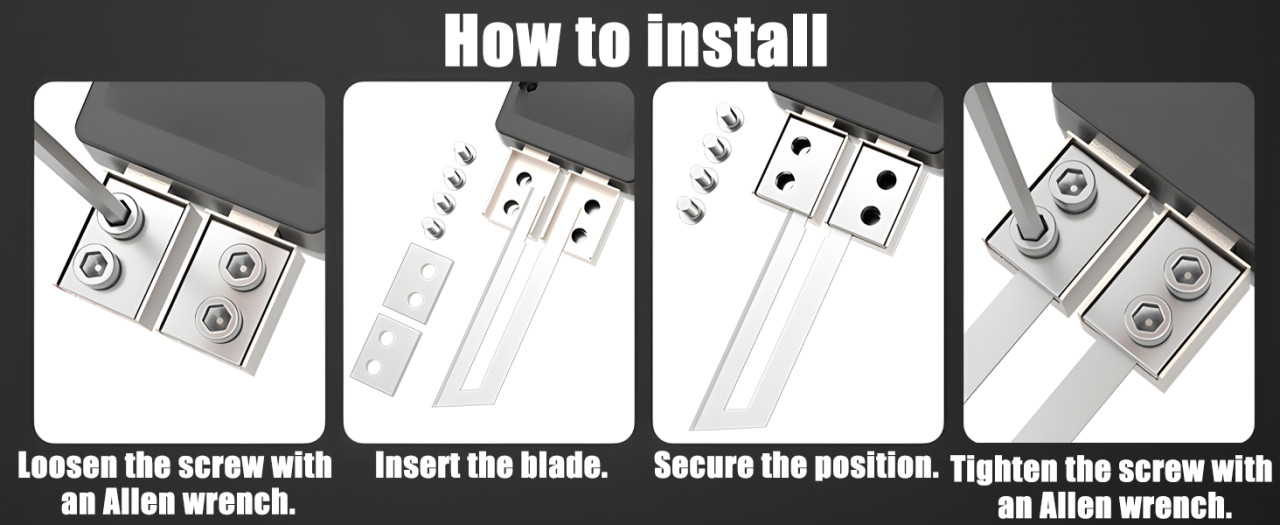 How to install

Loosen the screw with an Allen wrench.

Insert the blade.

Secure the position.

Tighten the screw with an Allen wrench.