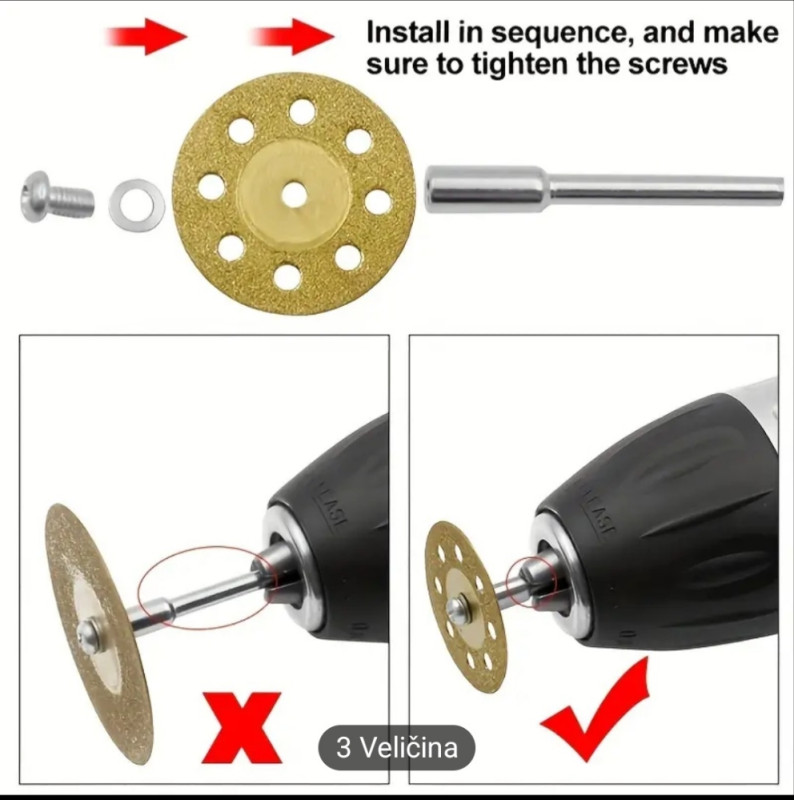 Install in sequence, and make sure to tighten the screws

3 Veličina