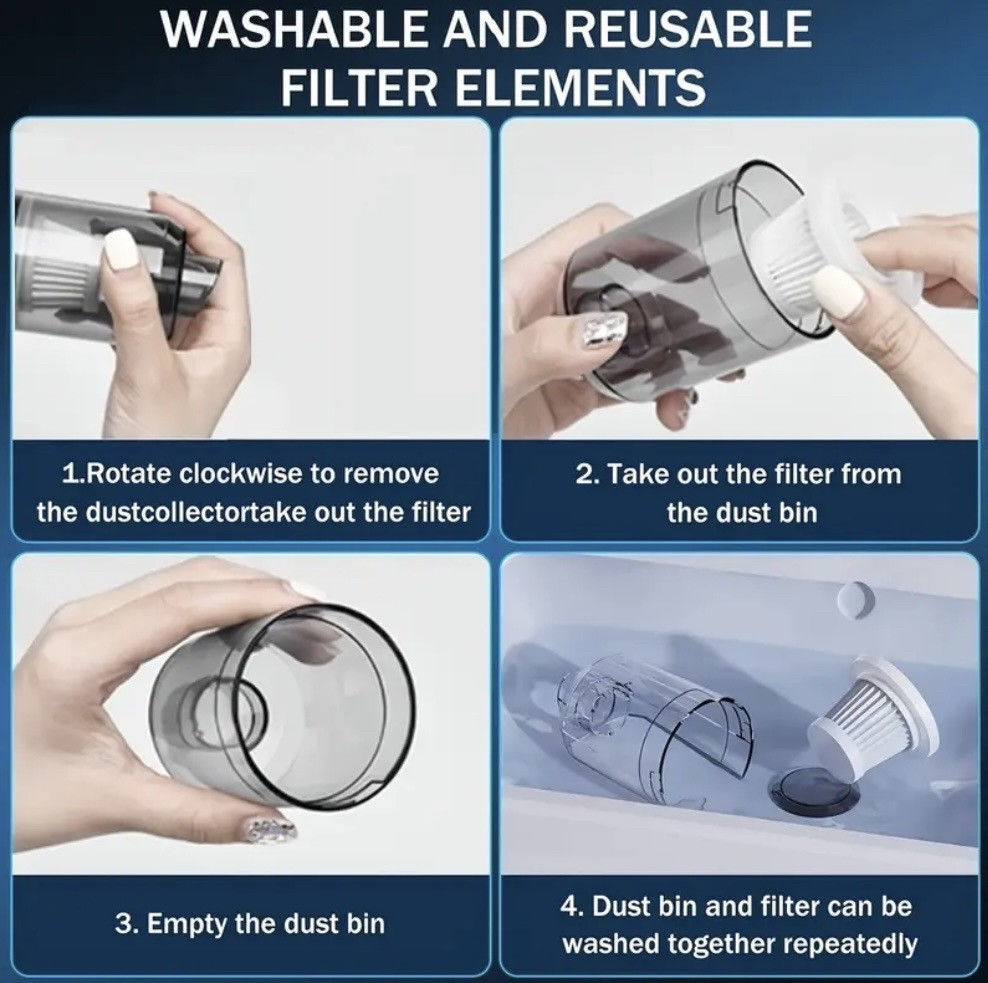 WASHABLE AND REUSABLE FILTER ELEMENTS

1.Rotate clockwise to remove the dustcollectortake out the filter

2. Take out the filter from the dust bin

3. Empty the dust bin

4. Dust bin and filter can be washed together repeatedly