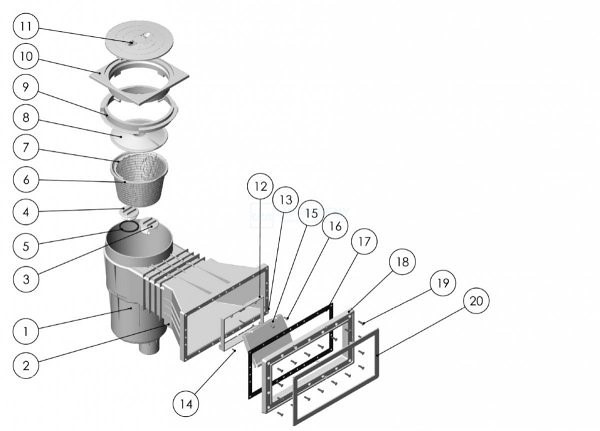 11
10
9
8
7
6
4
5
3
1
2
12
13
15
16
17
18
19
20
14