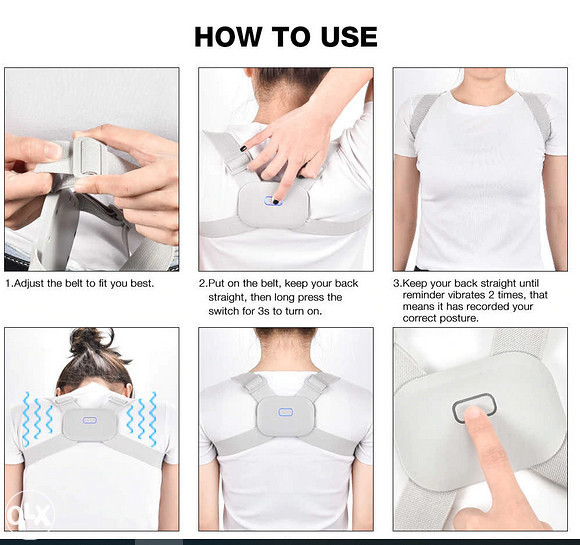 HOW TO USE

1.Adjust the belt to fit you best.

2.Put on the belt, keep your back straight, then long press the switch for 3s to turn on.

3.Keep your back straight until reminder vibrates 2 times, that means it has recorded your correct posture.

olx